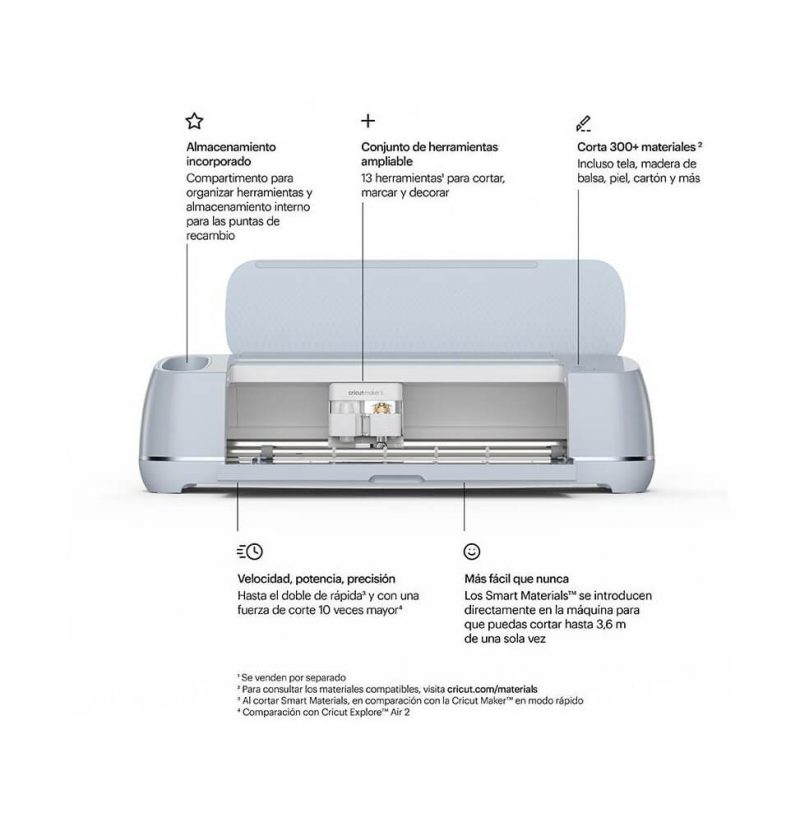 Almacenamiento incorporado
Compartimento para organizar herramientas y almacenamiento interno para las puntas de recambio

Conjunto de herramientas ampliable
13 herramientas¹ para cortar, marcar y decorar

Corta 300+ materiales ²
Incluso tela, madera de balsa, piel, cartón y más

cricut maker 3

Velocidad, potencia, precisión
Hasta el doble de rápida³ y con una fuerza de corte 10 veces mayor⁴

Más fácil que nunca
Los Smart Materials™ se introducen directamente en la máquina para que puedas cortar hasta 3,6 m de una sola vez

¹ Se venden por separado
² Para consultar los materiales compatibles, visita cricut.com/materials
³ Al cortar Smart Materials, en comparación con la Cricut Maker™ en modo rápido
⁴ Comparación con Cricut Explore™ Air 2