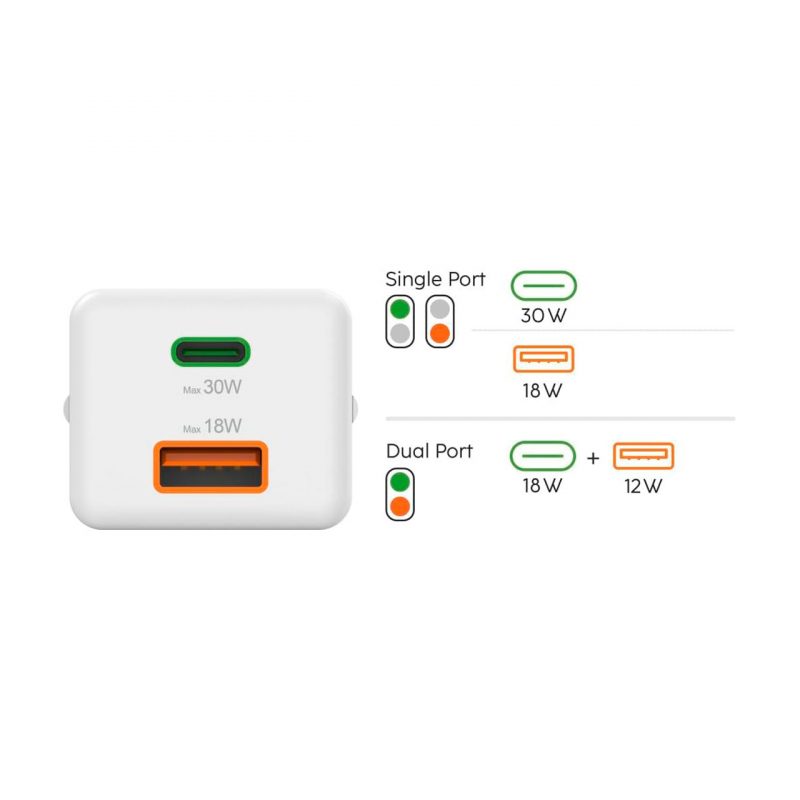 Max 30W

Max 18W

Single Port

30 W

18 W

Dual Port

18 W + 12 W